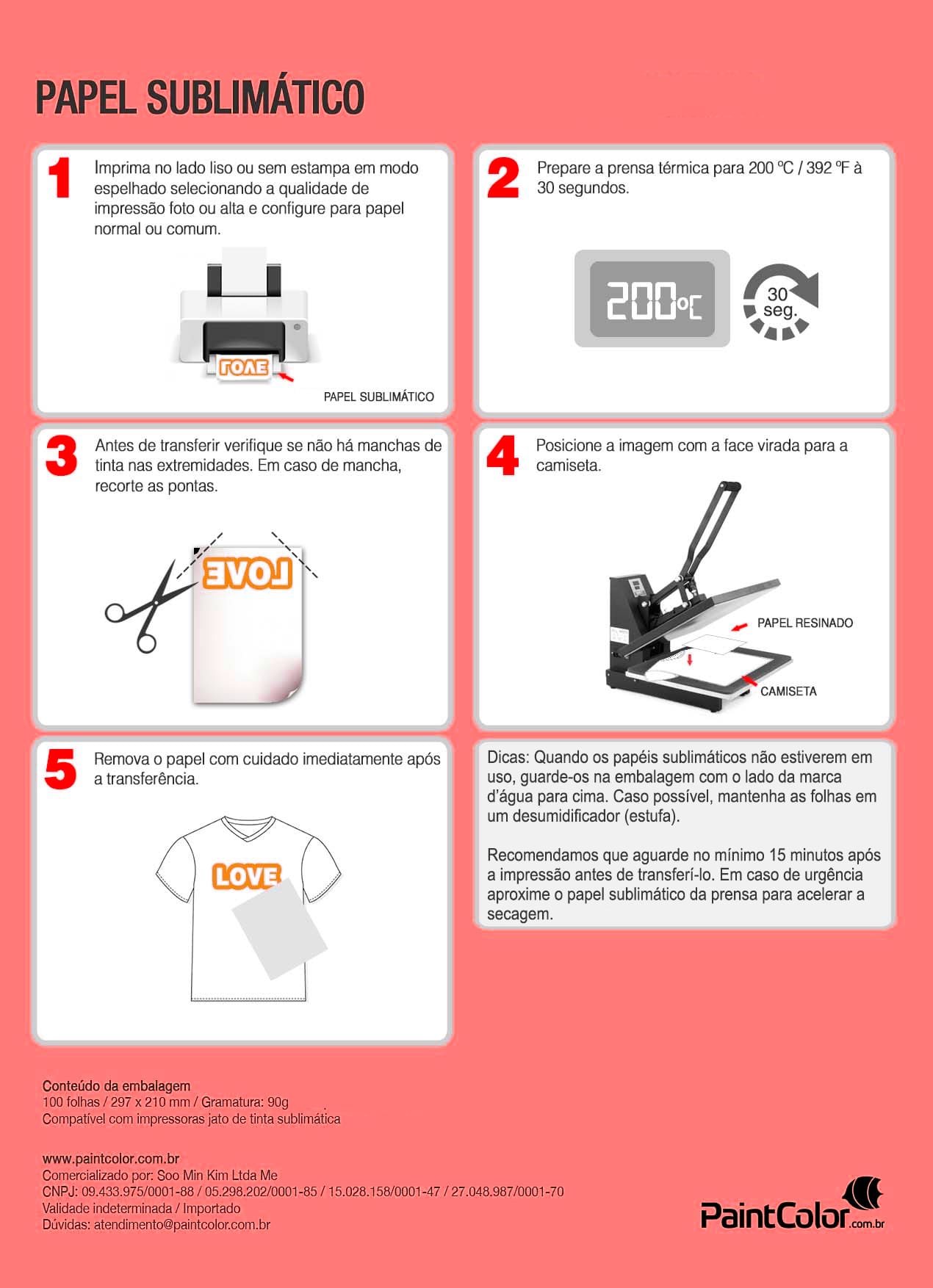 PAPEL SUBLIMÁTICO

1
Imprima no lado liso ou sem estampa em modo espelhado selecionando a qualidade de impressão foto ou alta e configure para papel normal ou comum.

LOVE

PAPEL SUBLIMÁTICO

2
Prepare a prensa térmica para 200 ºC / 392 ºF à 30 segundos.

200ºC

30 seg.

3
Antes de transferir verifique se não há manchas de tinta nas extremidades. Em caso de mancha, recorte as pontas.

LOVE

4
Posicione a imagem com a face virada para a camiseta.

PAPEL RESINADO

CAMISETA

5
Remova o papel com cuidado imediatamente após a transferência.

LOVE

Dicas: Quando os papéis sublimáticos não estiverem em uso, guarde-os na embalagem com o lado da marca d'água para cima. Caso possível, mantenha as folhas em um desumidificador (estufa).

Recomendamos que aguarde no mínimo 15 minutos após a impressão antes de transferí-lo. Em caso de urgência aproxime o papel sublimático da prensa para acelerar a secagem.

Conteúdo da embalagem
100 folhas / 297 x 210 mm / Gramatura: 90g
Compatível com impressoras jato de tinta sublimática

www.paintcolor.com.br
Comercializado por: Soo Min Kim Ltda Me
CNPJ: 09.433.975/0001-88 / 05.298.202/0001-85 / 15.028.158/0001-47 / 27.048.987/0001-70
Validade indeterminada / Importado
Dúvidas: atendimento@paintcolor.com.br

PaintColor.com.br