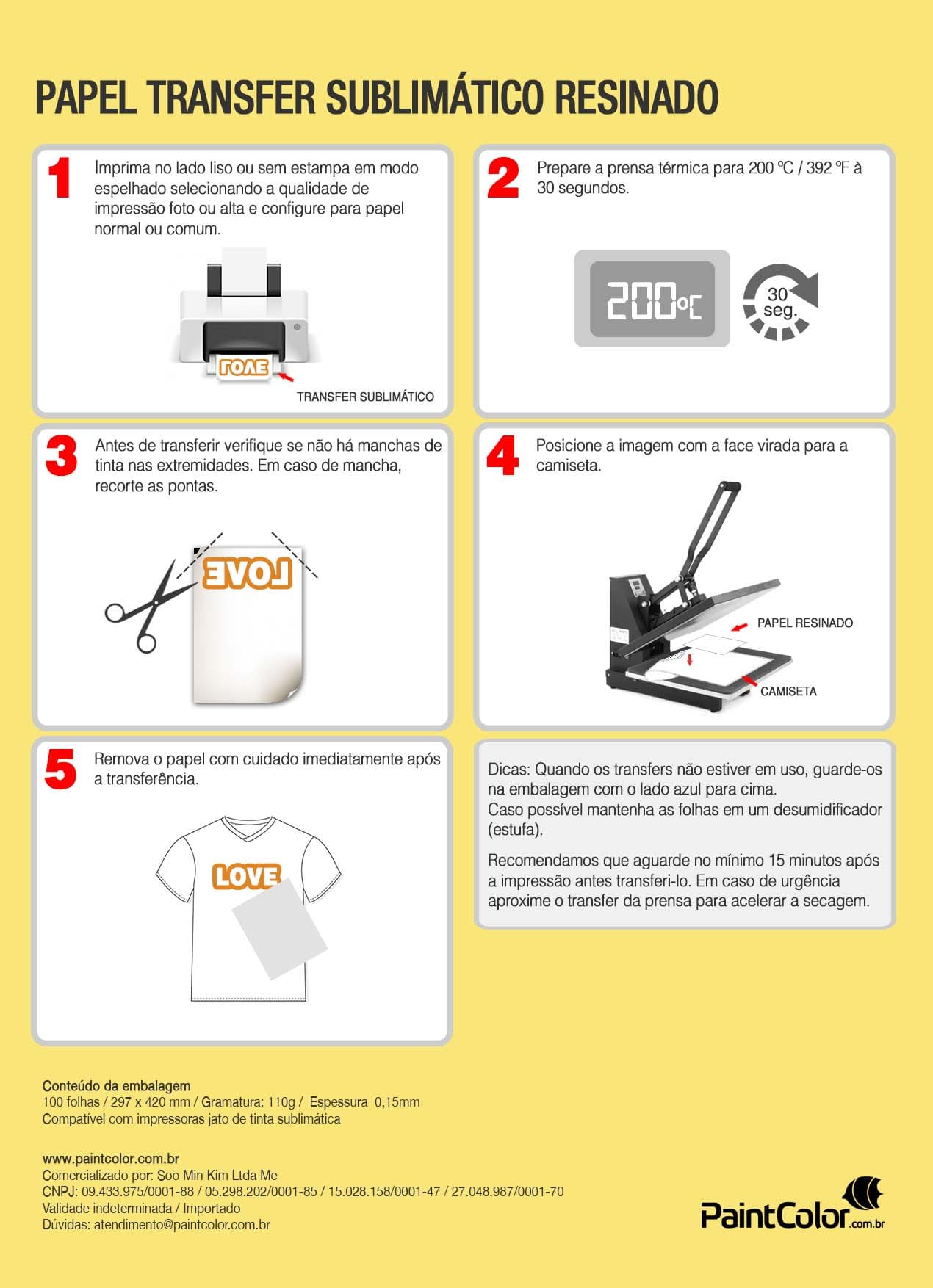 PAPEL TRANSFER SUBLIMÁTICO RESINADO

1 Imprima no lado liso ou sem estampa em modo espelhado selecionando a qualidade de impressão foto ou alta e configure para papel normal ou comum.

LOVE

TRANSFER SUBLIMÁTICO

2 Prepare a prensa térmica para 200 ºC / 392 ºF à 30 segundos.

200ºC

30 seg.

3 Antes de transferir verifique se não há manchas de tinta nas extremidades. Em caso de mancha, recorte as pontas.

LOVE

4 Posicione a imagem com a face virada para a camiseta.

PAPEL RESINADO

CAMISETA

5 Remova o papel com cuidado imediatamente após a transferência.

LOVE

Dicas: Quando os transfers não estiver em uso, guarde-os na embalagem com o lado azul para cima.
Caso possível mantenha as folhas em um desumidificador (estufa).

Recomendamos que aguarde no mínimo 15 minutos após a impressão antes transferi-lo. Em caso de urgência aproxime o transfer da prensa para acelerar a secagem.

Conteúdo da embalagem
100 folhas / 297 x 420 mm / Gramatura: 110g / Espessura 0,15mm
Compatível com impressoras jato de tinta sublimática

www.paintcolor.com.br
Comercializado por: Soo Min Kim Ltda Me
CNPJ: 09.433.975/0001-88 / 05.298.202/0001-85 / 15.028.158/0001-47 / 27.048.987/0001-70
Validade indeterminada / Importado
Dúvidas: atendimento@paintcolor.com.br

PaintColor.com.br